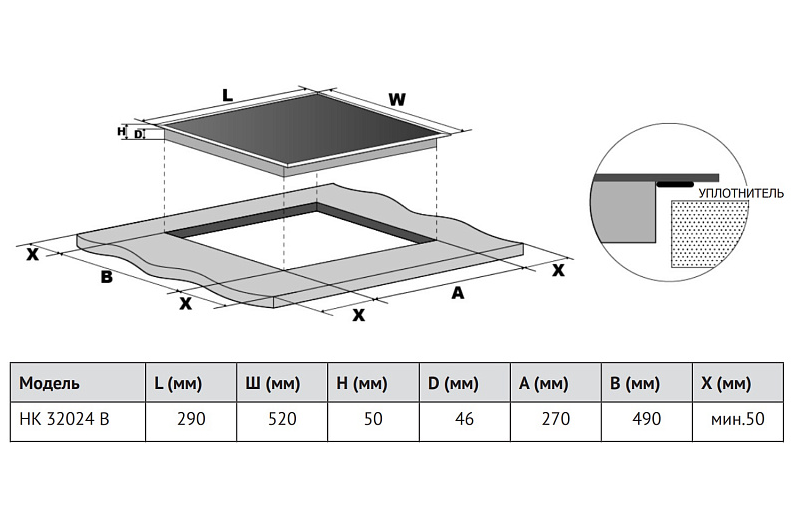 L

W

H

D

X

B

X

X

A

X

УПЛОТНИТЕЛЬ

| Модель | L (мм) | Ш (мм) | H (мм) | D (мм) | A (мм) | B (мм) | X (мм) |
|---|---|---|---|---|---|---|---|
| HK 32024 B | 290 | 520 | 50 | 46 | 270 | 490 | мин.50 |