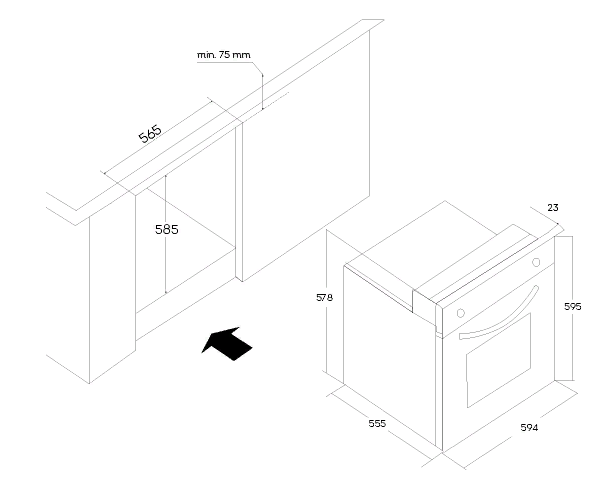 min. 75 mm

565

585

23

578

595

555

594