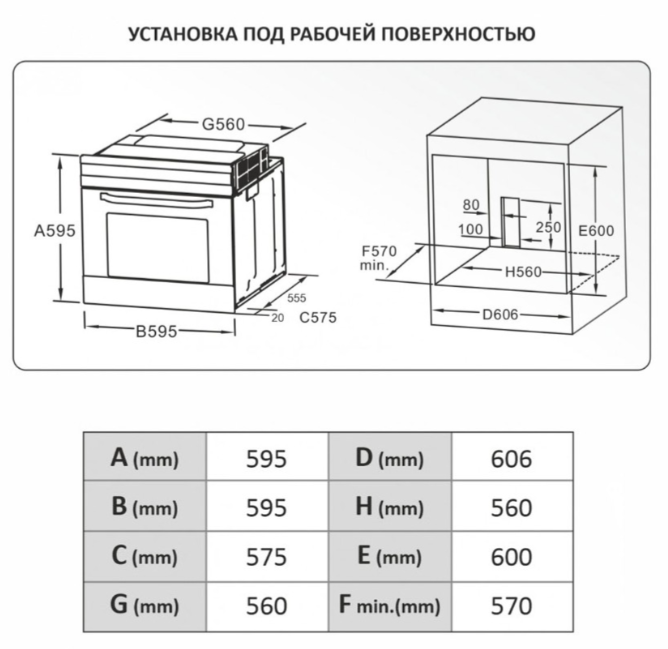 УСТАНОВКА ПОД РАБОЧЕЙ ПОВЕРХНОСТЬЮ

G560
A595
555
20
C575
B595

80
100
250
E600
F570 min.
H560
D606

| A (mm) | 595 | D (mm) | 606 |
|---|---|---|---|
| B (mm) | 595 | H (mm) | 560 |
| C (mm) | 575 | E (mm) | 600 |
| G (mm) | 560 | F min.(mm) | 570 |