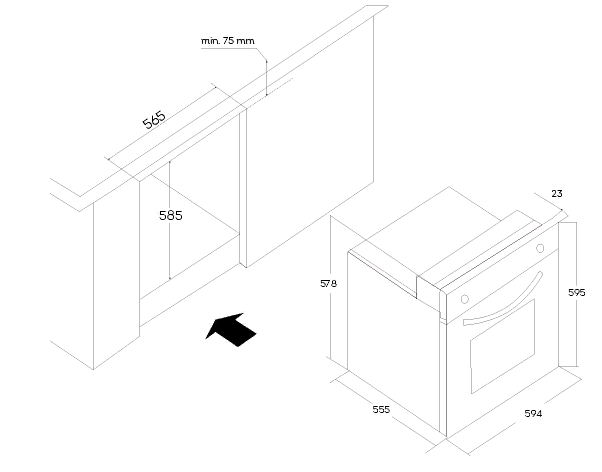 min. 75 mm
565
585
23
578
595
555
594