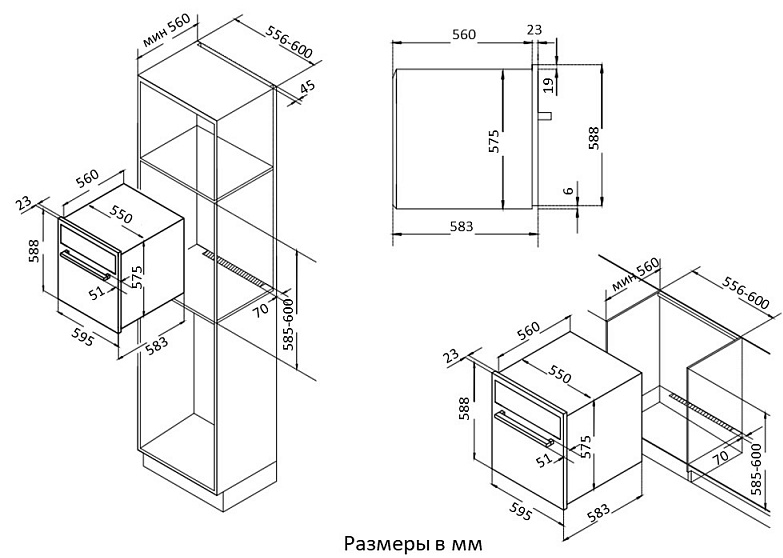 мин 560
556-600
45
560
23
550
588
575
51
595
583
70
585-600
560
23
19
575
588
6
583
мин 560
556-600
560
23
550
588
575
51
595
583
70
585-600
Размеры в мм