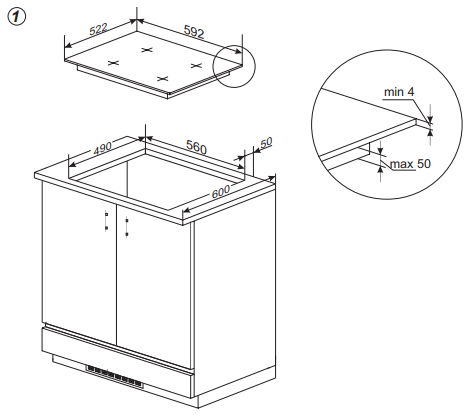 1

522
592

490
560
50
600

min 4
max 50