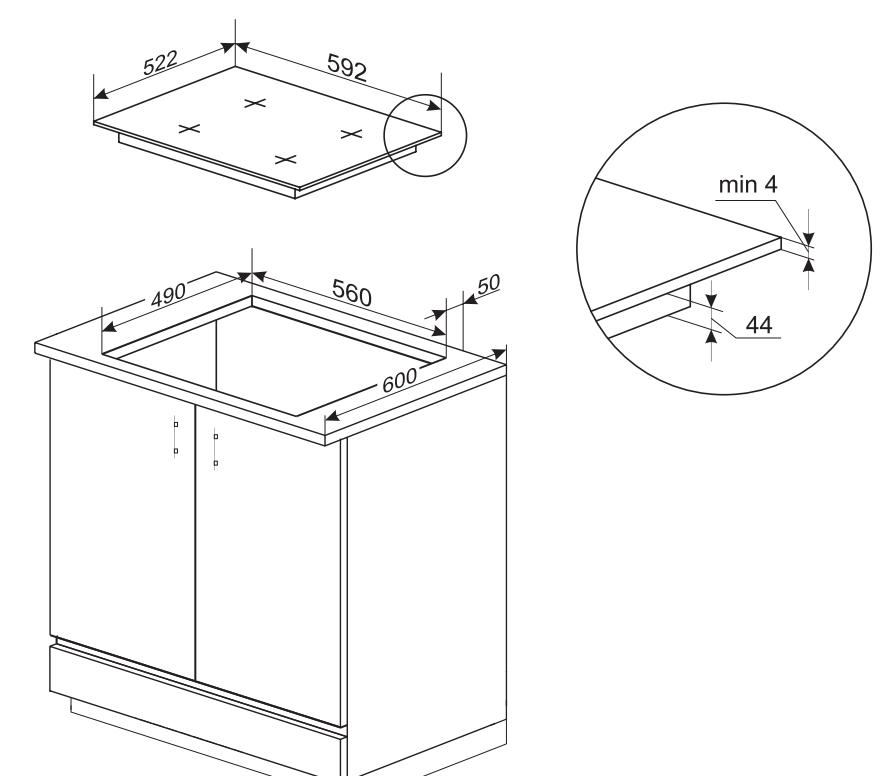 522
592
min 4
44
490
560
50
600