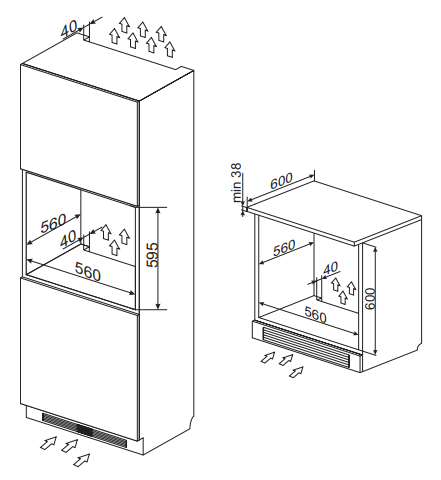 40

560

40

560

595

min 38

600

560

40

560

600