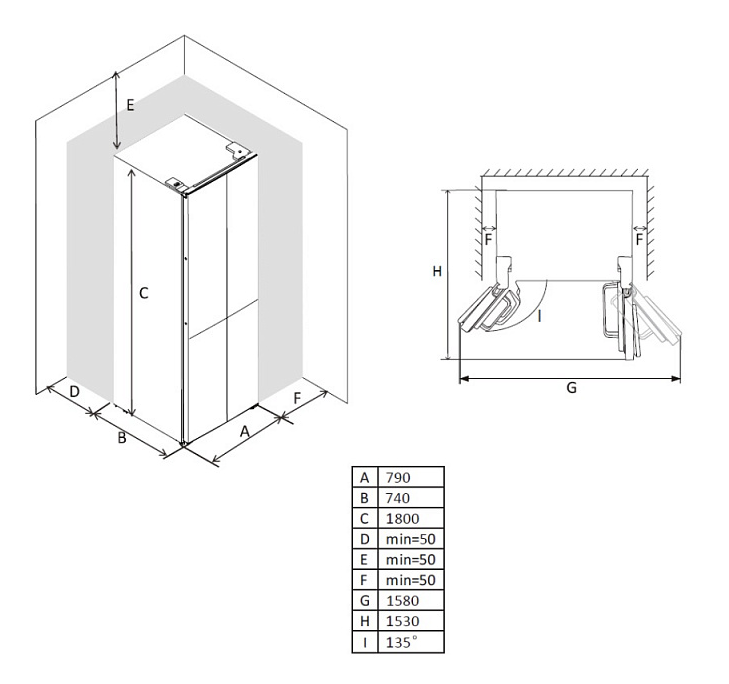 E

C

D

B

A

F

F

F

H

I

G

| A | 790 |
|---|---|
| B | 740 |
| C | 1800 |
| D | min=50 |
| E | min=50 |
| F | min=50 |
| G | 1580 |
| H | 1530 |
| I | 135° |