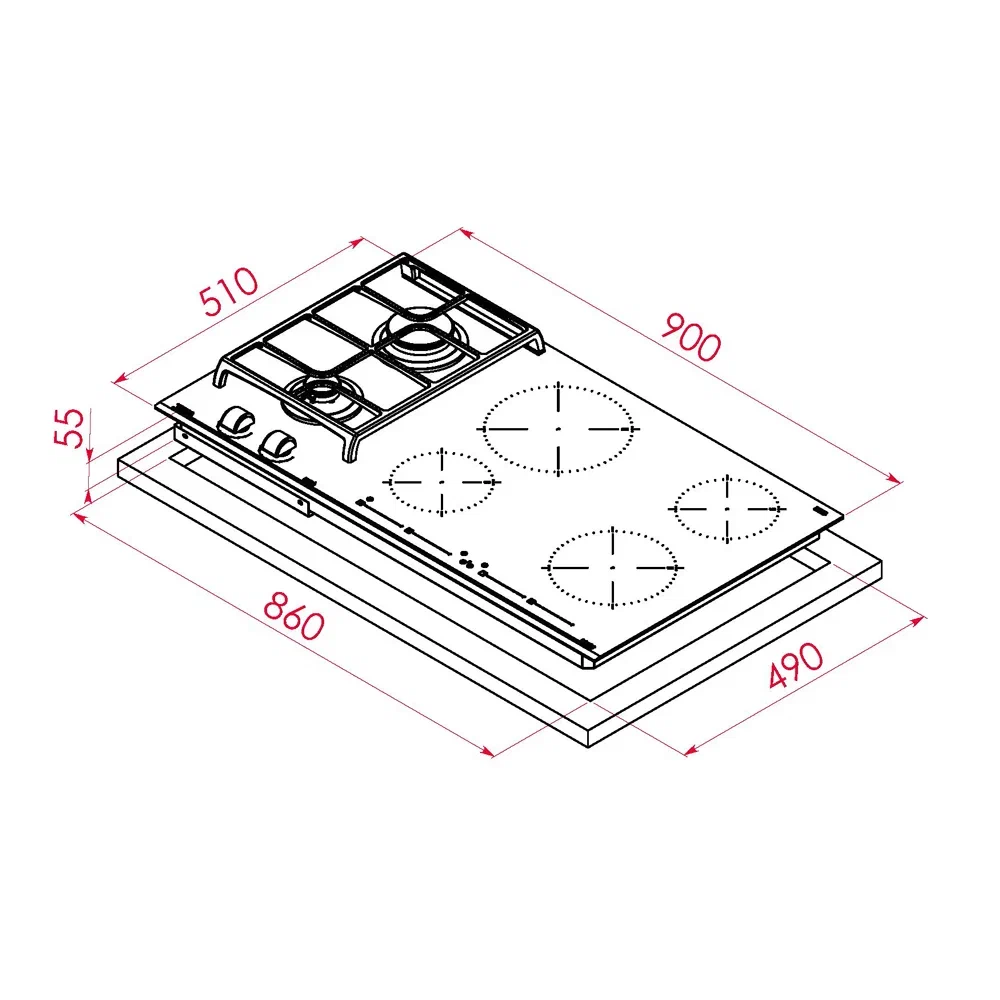 510
900
55
860
490