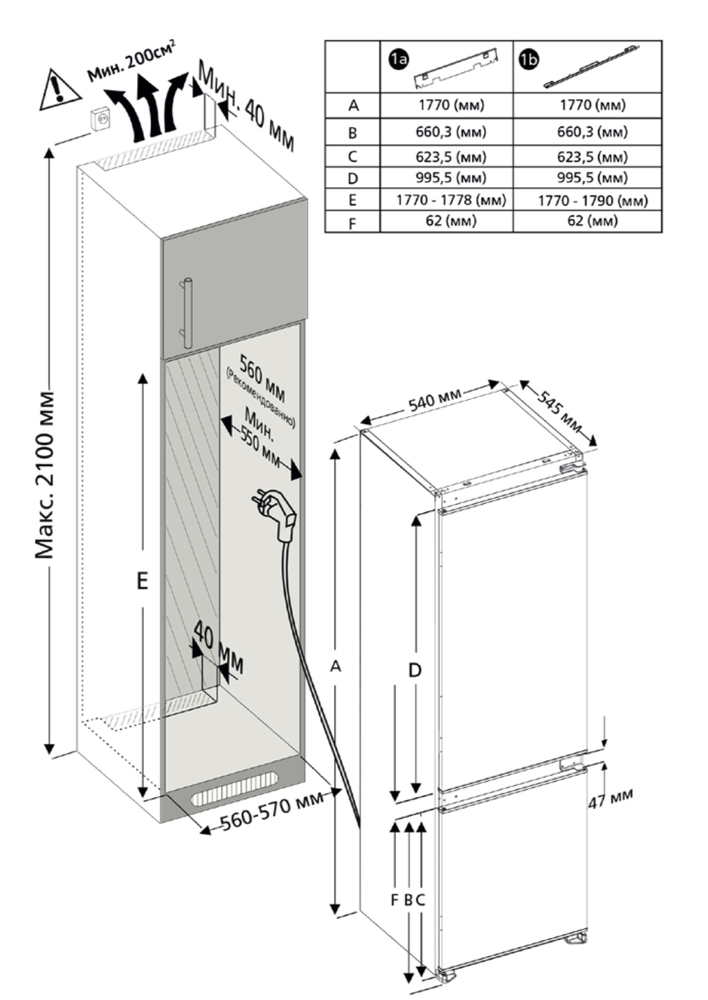 Мин. 200см²

Мин. 40 мм

|   | 1a | 1b |
|---|---|---|
| A | 1770 (мм) | 1770 (мм) |
| B | 660,3 (мм) | 660,3 (мм) |
| C | 623,5 (мм) | 623,5 (мм) |
| D | 995,5 (мм) | 995,5 (мм) |
| E | 1770 - 1778 (мм) | 1770 - 1790 (мм) |
| F | 62 (мм) | 62 (мм) |

Макс. 2100 мм

560 мм (Рекомендованно)

Мин. 550 мм

E

40 мм

560-570 мм

540 мм

545 мм

A

D

47 мм

F B C