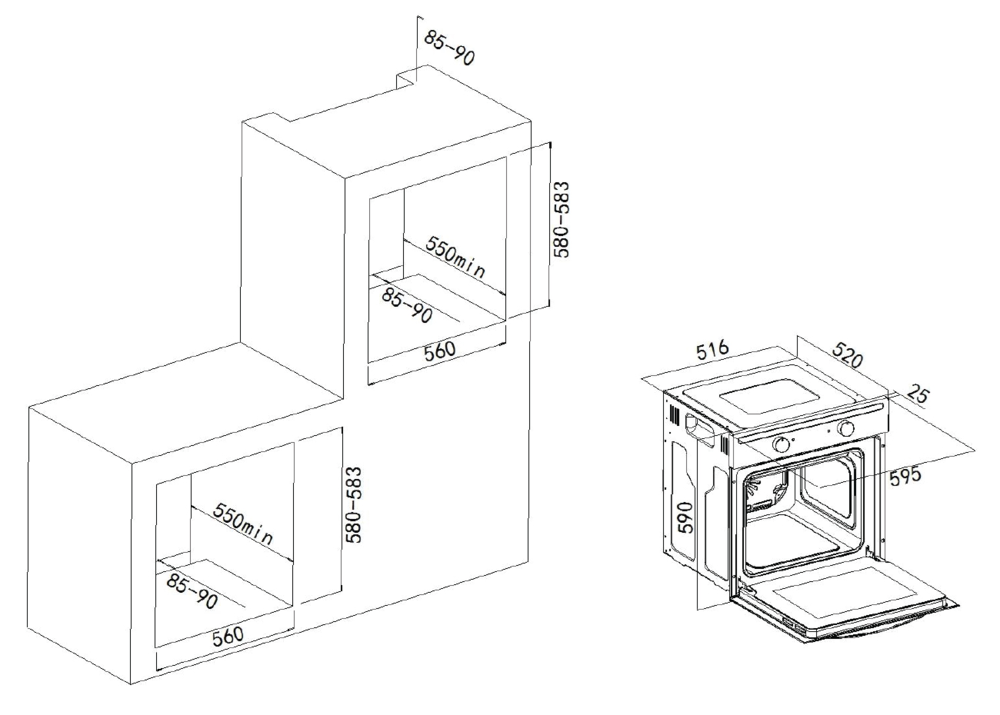 85-90

580-583

550min

85-90

560

580-583

550min

85-90

560

516

520

25

595

590