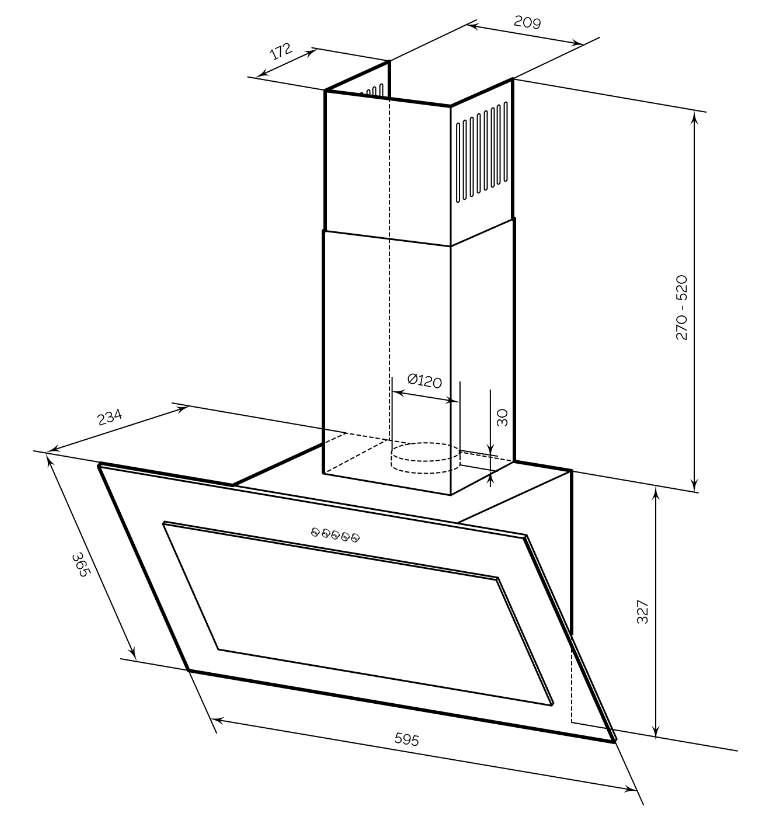 172
209
270 - 520
Ø120
30
234
365
327
595