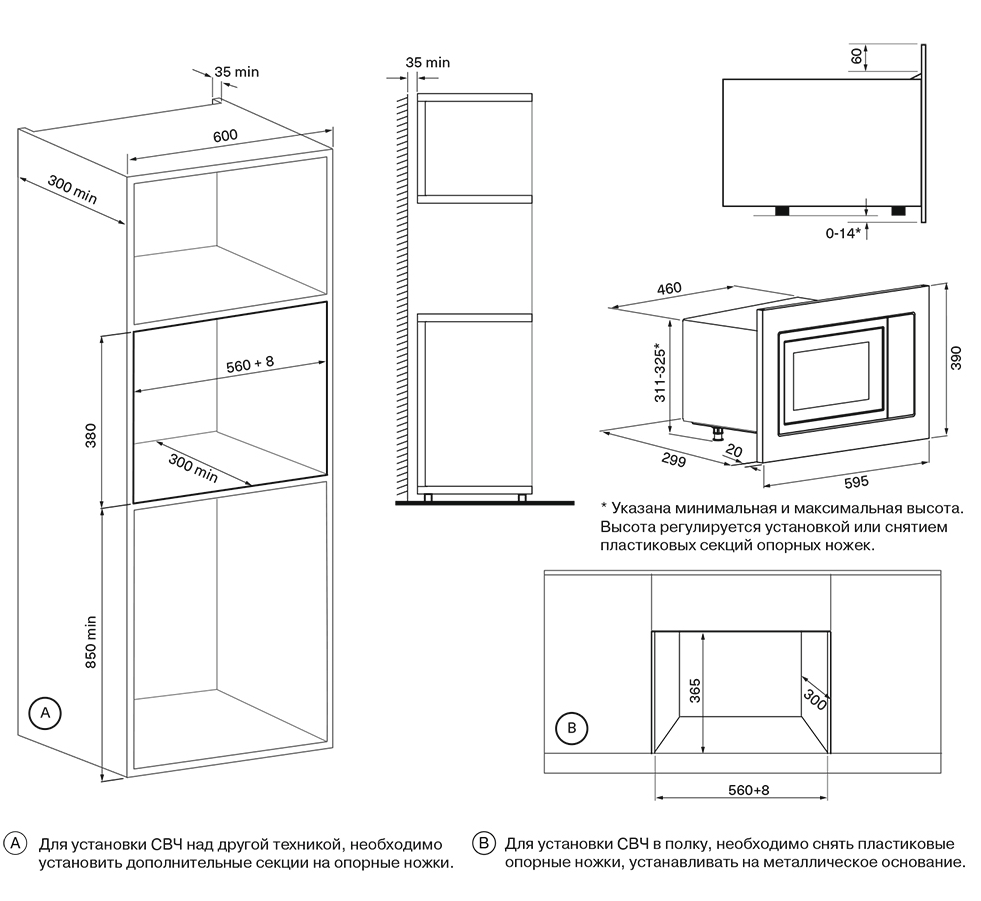 35 min
600
300 min
560 + 8
380
300 min
850 min
A
35 min
60
0-14*
460
311-325*
390
299
20
595
* Указана минимальная и максимальная высота. Высота регулируется установкой или снятием пластиковых секций опорных ножек.
365
300
B
560+8

A Для установки СВЧ над другой техникой, необходимо установить дополнительные секции на опорные ножки.

B Для установки СВЧ в полку, необходимо снять пластиковые опорные ножки, устанавливать на металлическое основание.