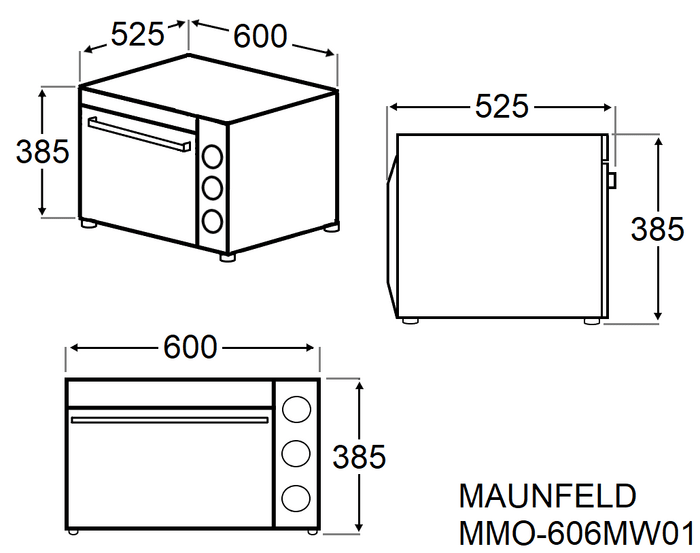 525
600
385
525
385
600
385
MAUNFELD
MMO-606MW01