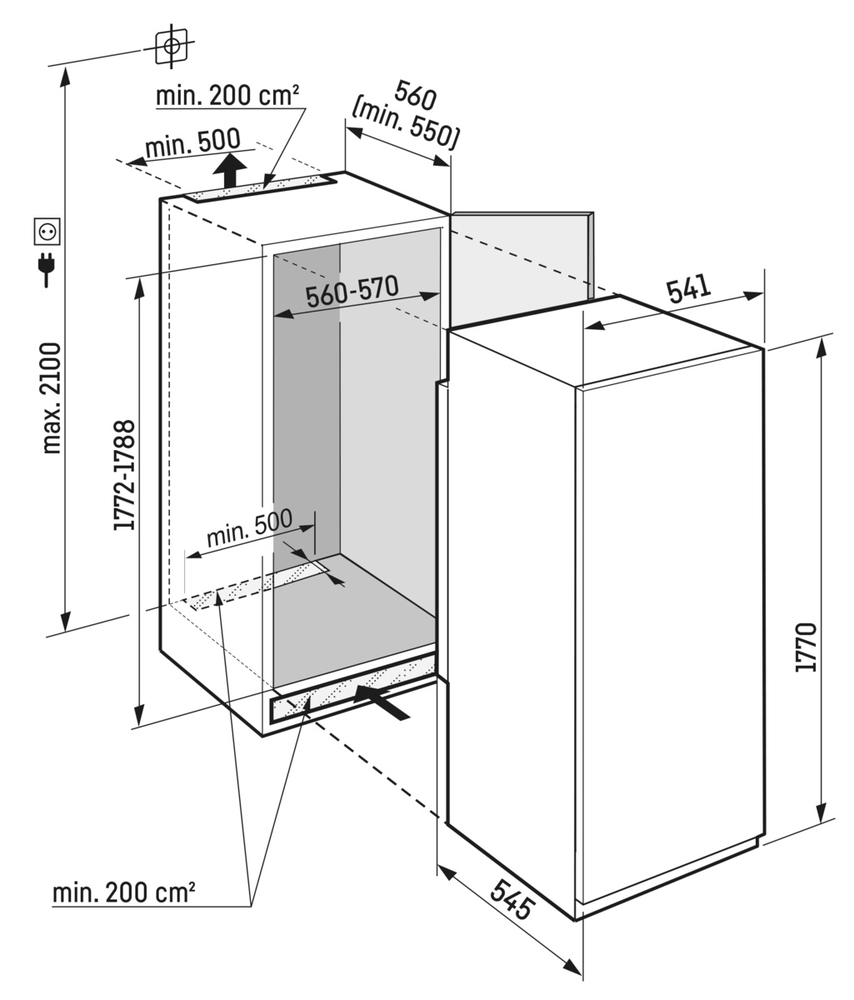 min. 200 cm²

min. 500

560
(min. 550)

max. 2100

560-570

541

1772-1788

min. 500

1770

min. 200 cm²

545