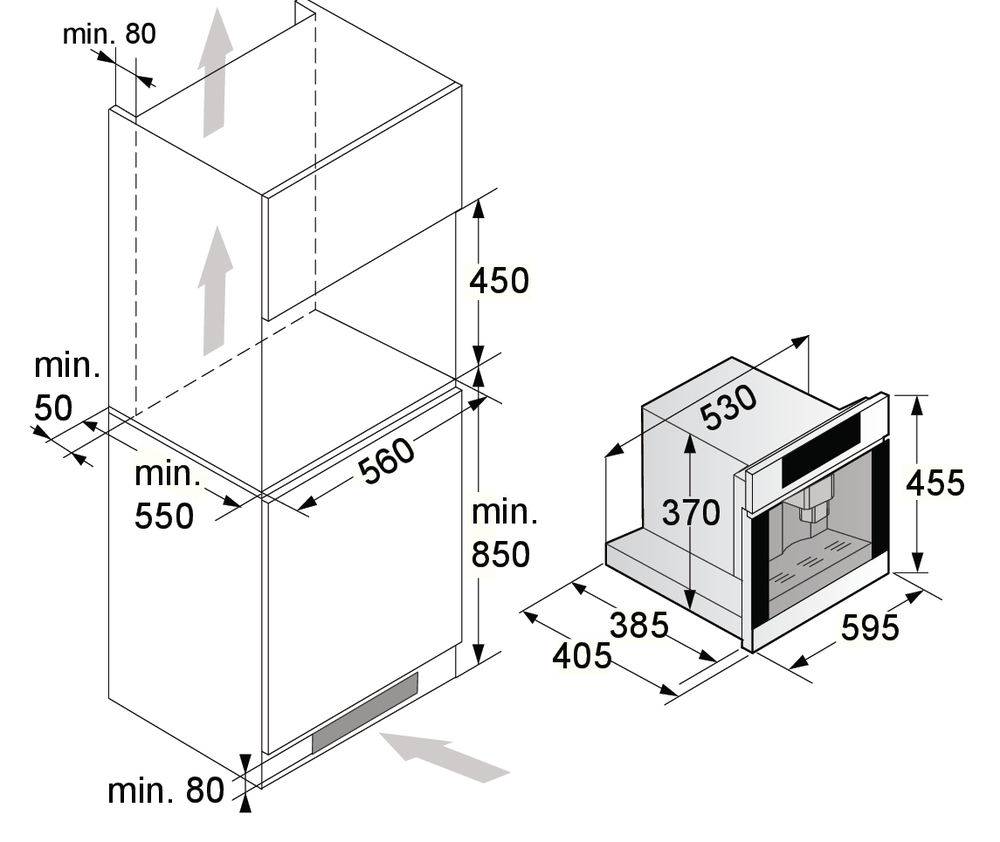 min. 80
450
min. 50
min. 550
560
min. 850
min. 80
530
370
455
385
405
595