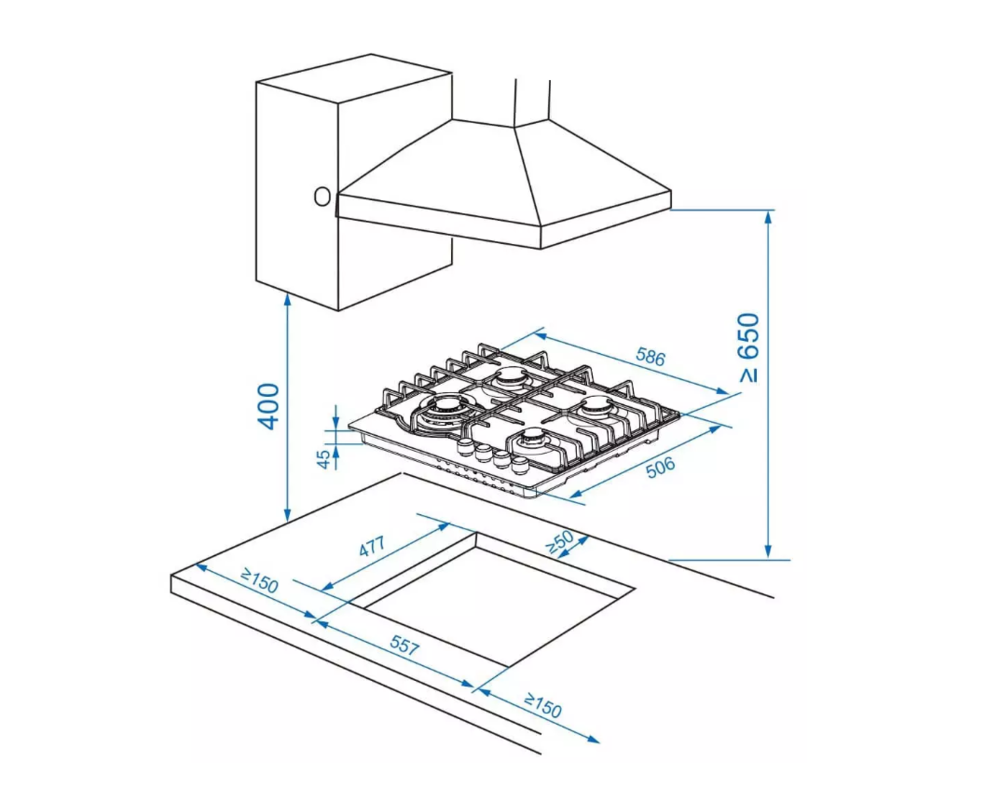 586
≥ 650
400
45
506
477
≥50
≥150
557
≥150