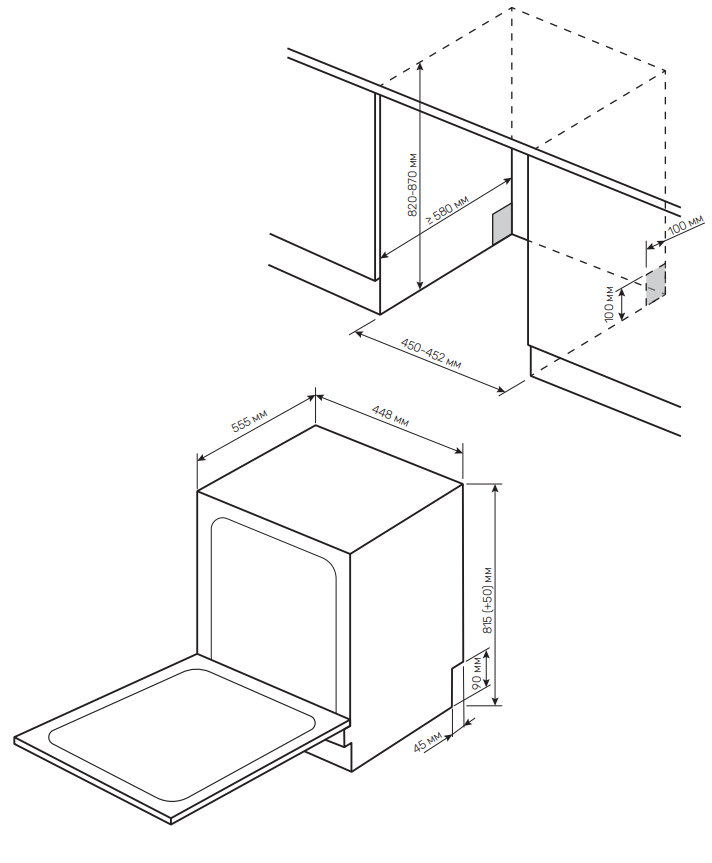 820-870 мм
≥ 580 мм
100 мм
100 мм
450-452 мм
555 мм
448 мм
815 (+50) мм
90 мм
45 мм