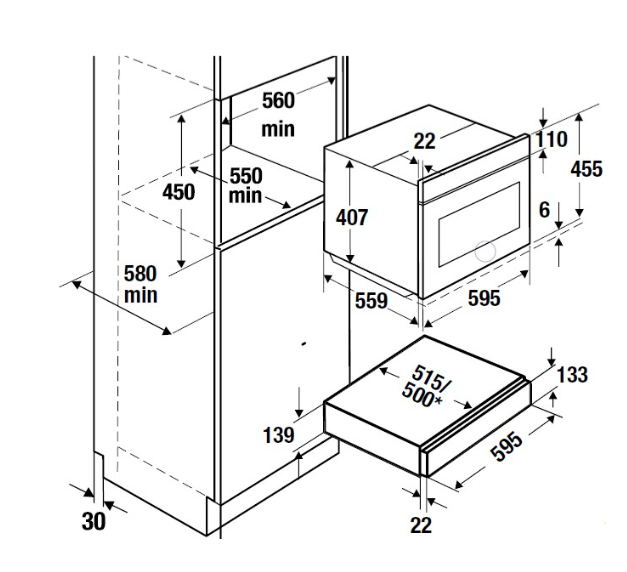 560
min
22
110
455
450
550
min
407
6
580
min
559
595
515/
500*
133
139
595
30
22