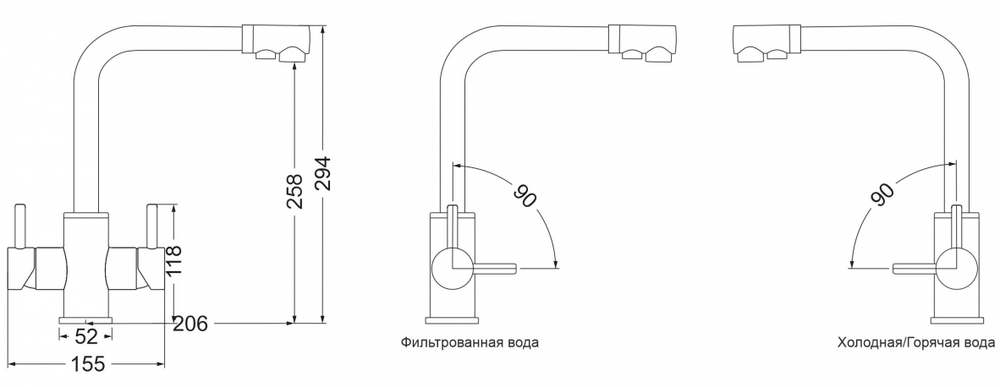 258
294
118
206
52
155
90
Фильтрованная вода
90
Холодная/Горячая вода