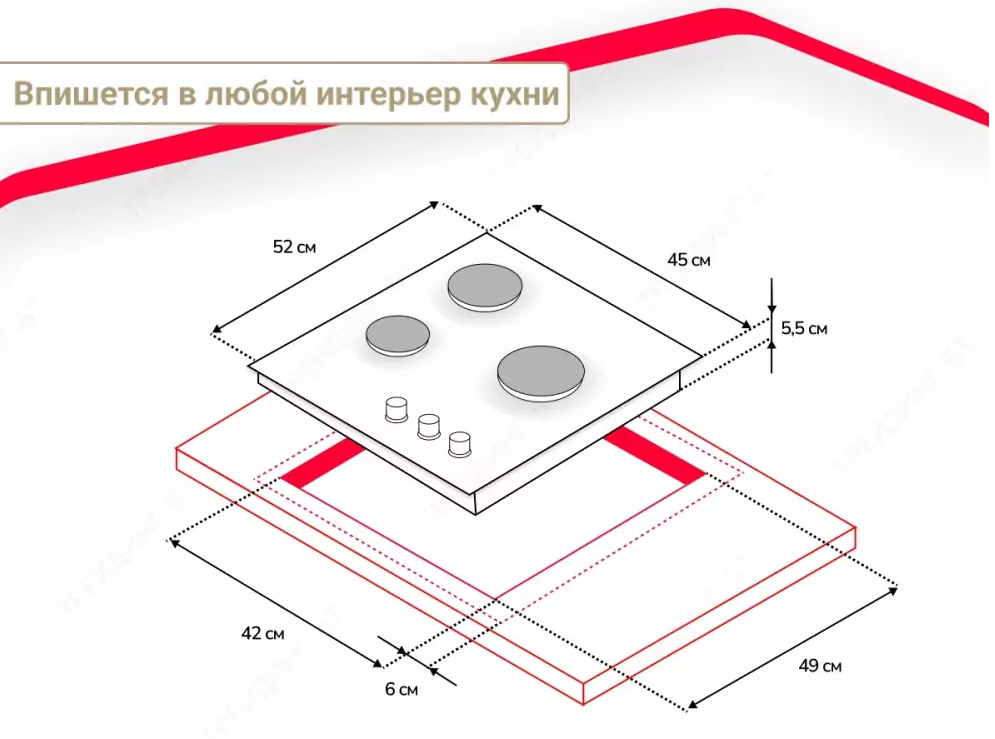 Впишется в любой интерьер кухни

52 см

45 см

5,5 см

42 см

6 см

49 см