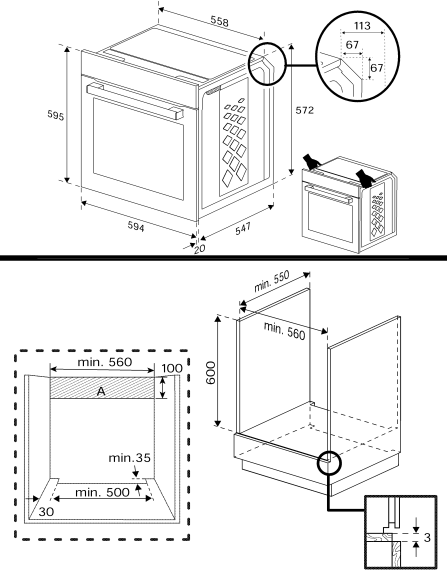 558
113
67
67
595
572
594
547
20

min. 550
min. 560
600
min. 560
100
A
min.35
min. 500
30
3