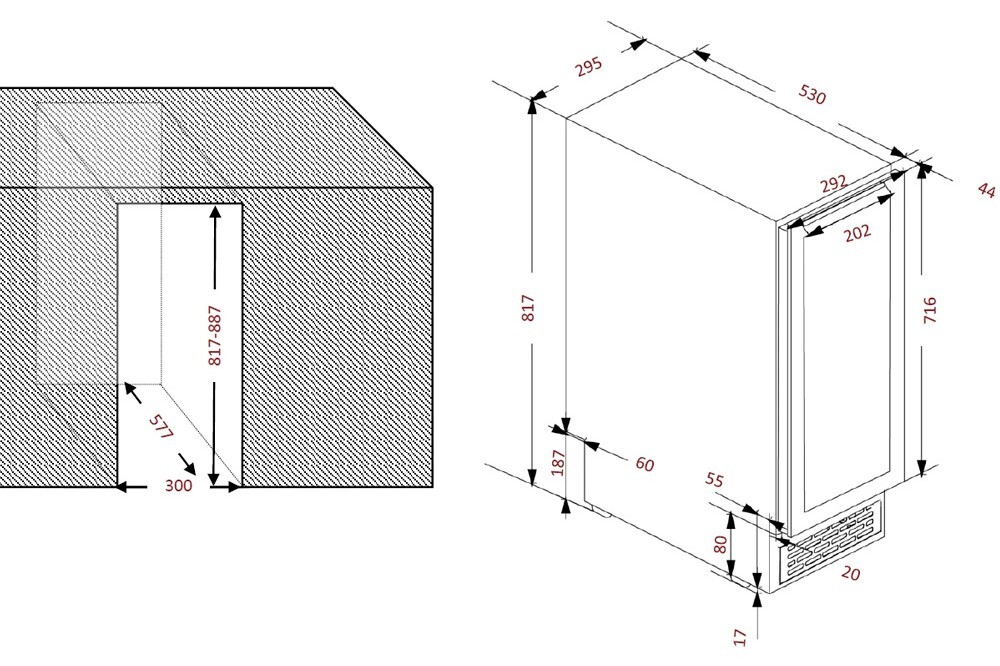 817-887
577
300
295
530
44
292
202
817
716
187
60
55
80
20
17