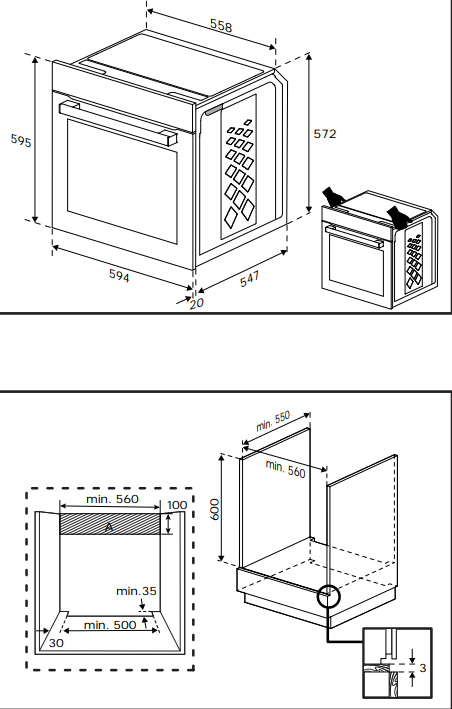 558
595
572
594
547
20

min. 550
min. 560
600
min. 560
100
A
min.35
min. 500
30
3