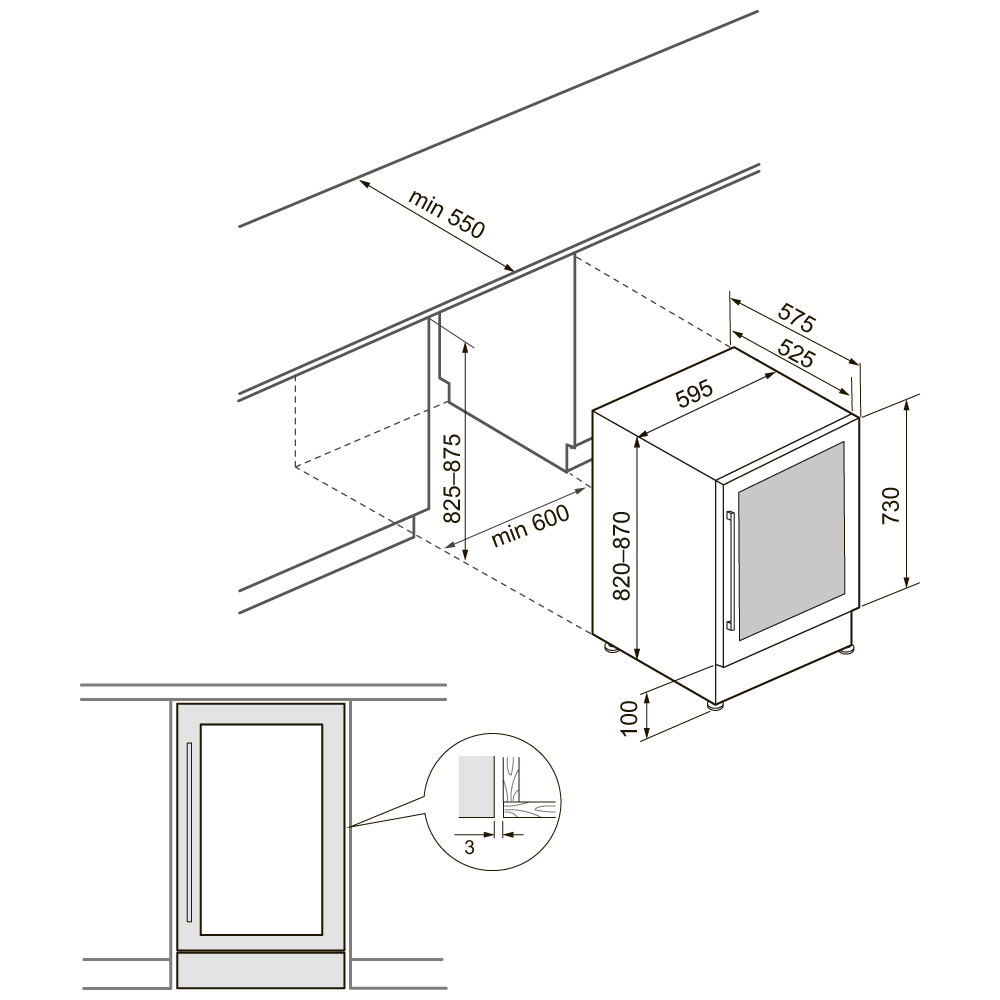 min 550

575

525

595

825–875

min 600

820–870

730

100

3