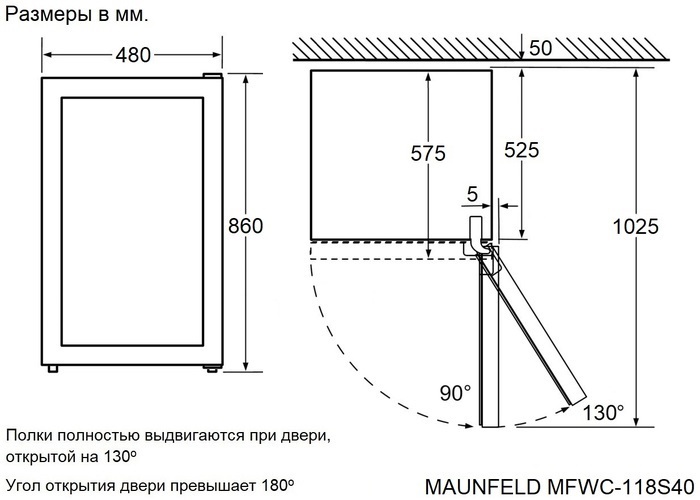 Размеры в мм.

480

860

50

575

525

5

1025

90°

130°

Полки полностью выдвигаются при двери, открытой на 130º

Угол открытия двери превышает 180º

MAUNFELD MFWC-118S40