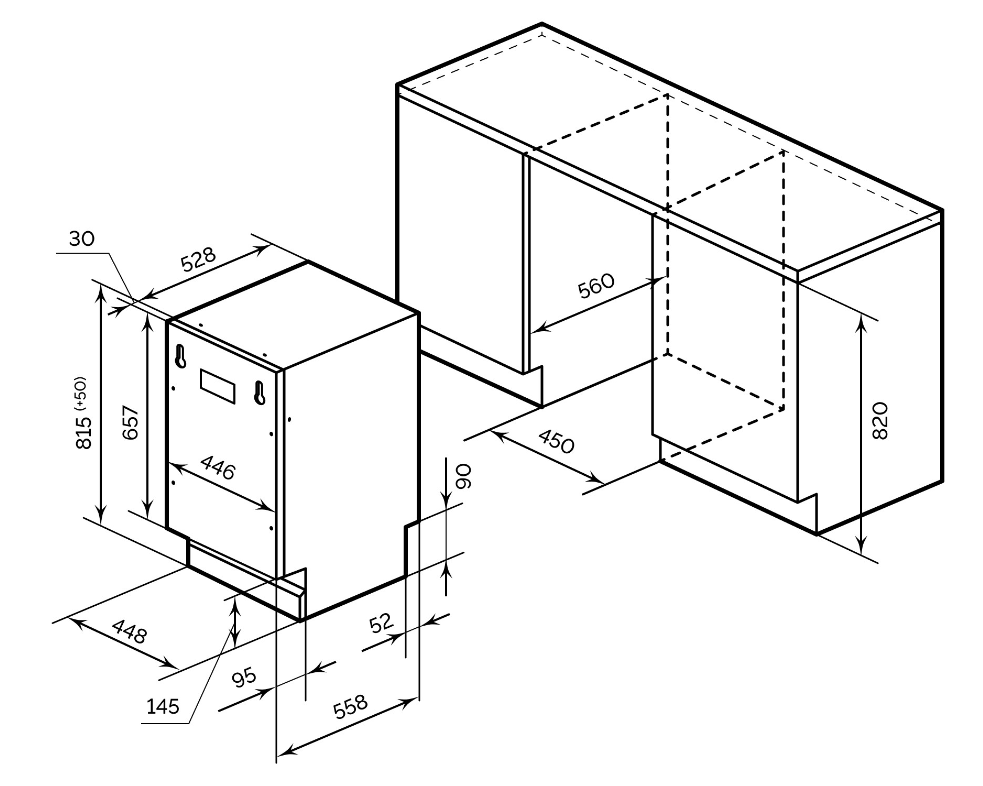 30
528
815 (+50)
657
446
448
145
95
558
52
90
560
450
820