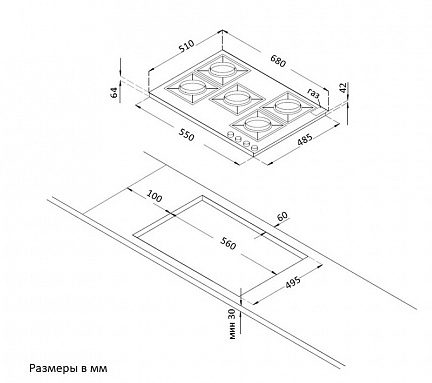 510
680
64
42
газ
550
485
100
60
560
495
мин 30

Размеры в мм