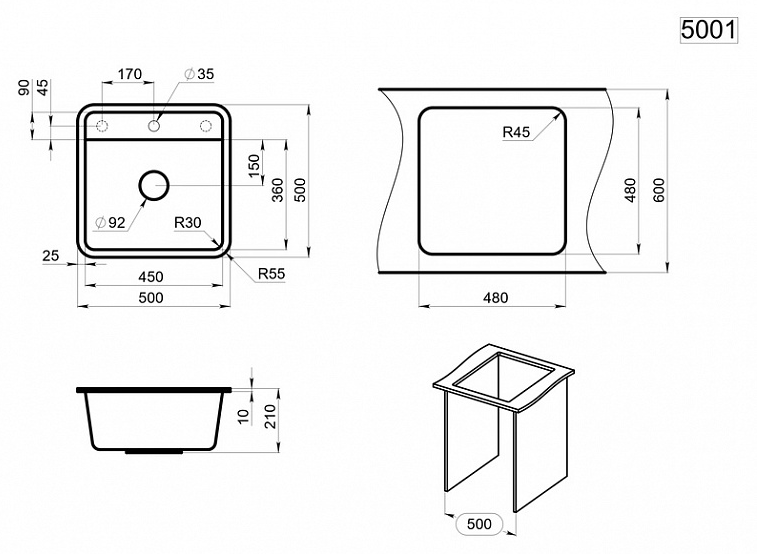 5001

90
45
170
$\varnothing 35$
150
360
500
$\varnothing 92$
R30
25
R55
450
500

R45
480
600
480

10
210

500