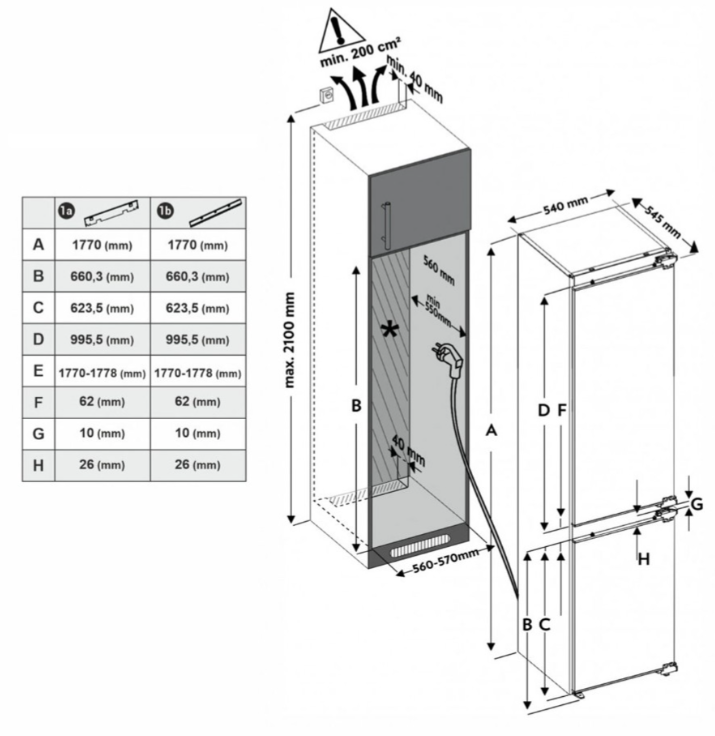 |  | 1a | 1b |
|---|---|---|
| A | 1770 (mm) | 1770 (mm) |
| B | 660,3 (mm) | 660,3 (mm) |
| C | 623,5 (mm) | 623,5 (mm) |
| D | 995,5 (mm) | 995,5 (mm) |
| E | 1770-1778 (mm) | 1770-1778 (mm) |
| F | 62 (mm) | 62 (mm) |
| G | 10 (mm) | 10 (mm) |
| H | 26 (mm) | 26 (mm) |

min. 200 cm²
min. 40 mm
max. 2100 mm
560 mm
min 550mm
*
B
40 mm
560-570mm
540 mm
545 mm
A
D F
G
H
B C