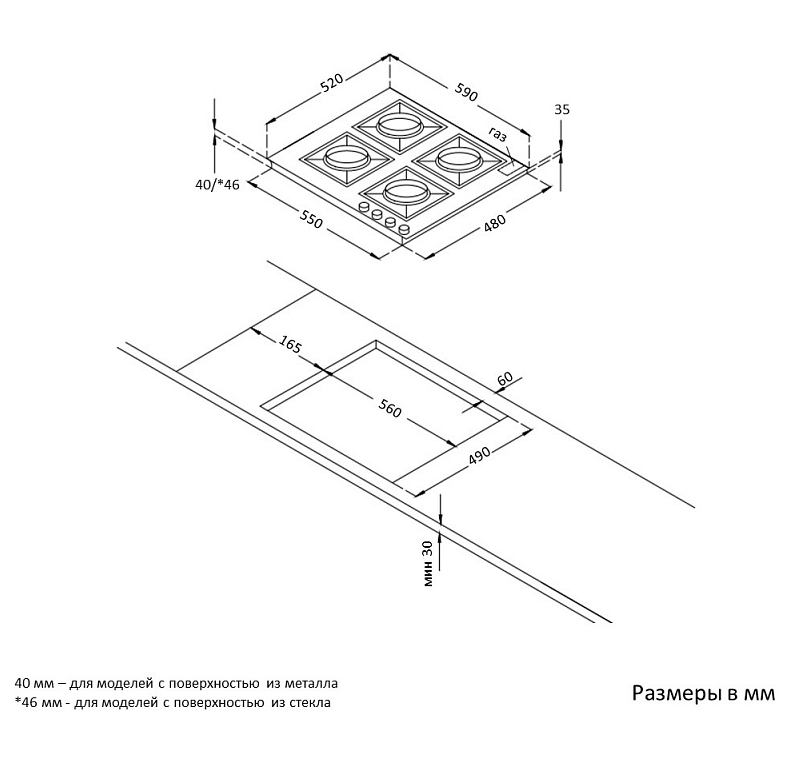 520
590
35
газ
40/*46
550
480
165
60
560
490
мин 30

40 мм – для моделей с поверхностью из металла
*46 мм - для моделей с поверхностью из стекла

Размеры в мм