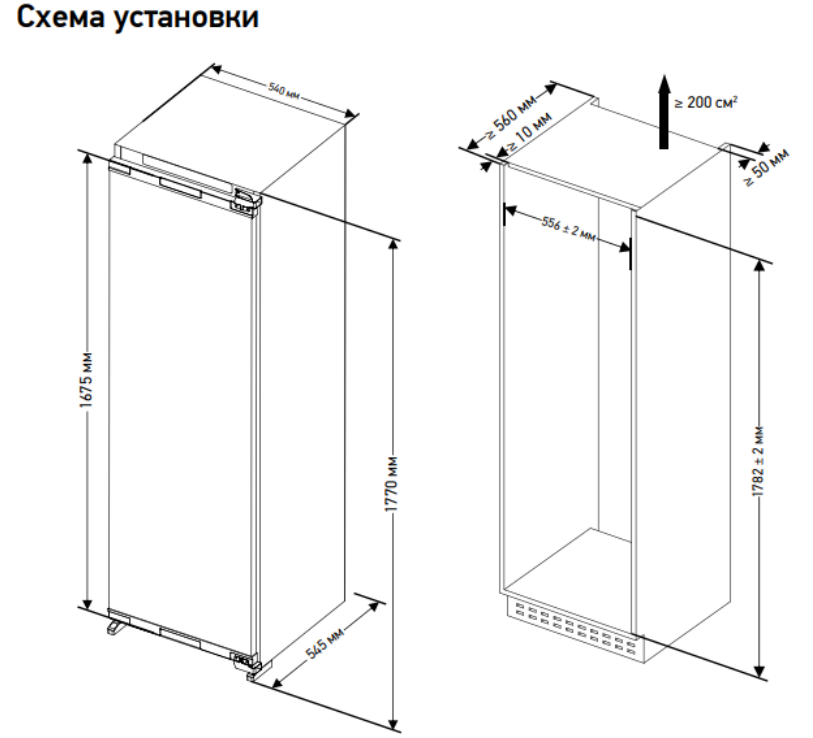 Схема установки

540 мм

1675 мм

1770 мм

545 мм

≥ 560 мм

≥ 10 мм

≥ 200 см²

≥ 50 мм

556 ± 2 мм

1782 ± 2 мм