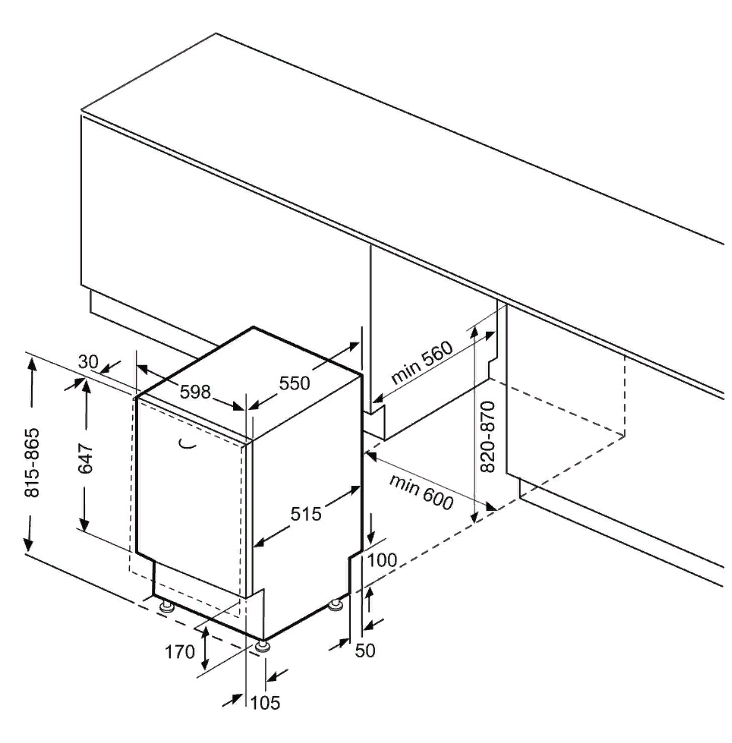 30
598
550
min 560
815-865
647
820-870
min 600
515
100
170
50
105