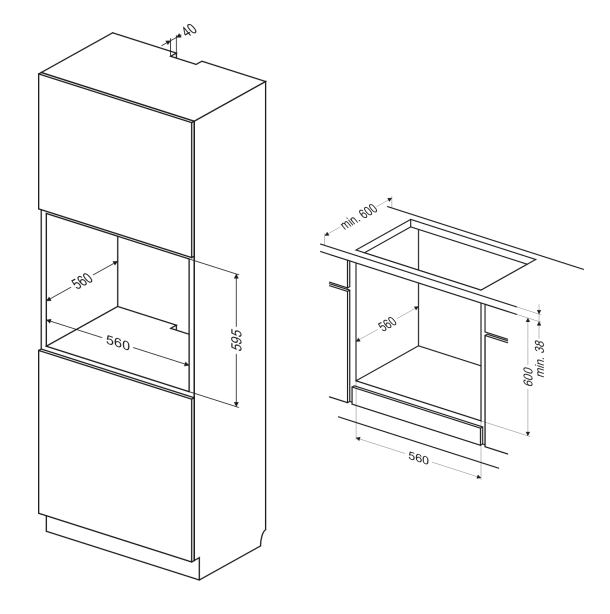 40

560

560

595

min. 600

560

600

min. 38

560