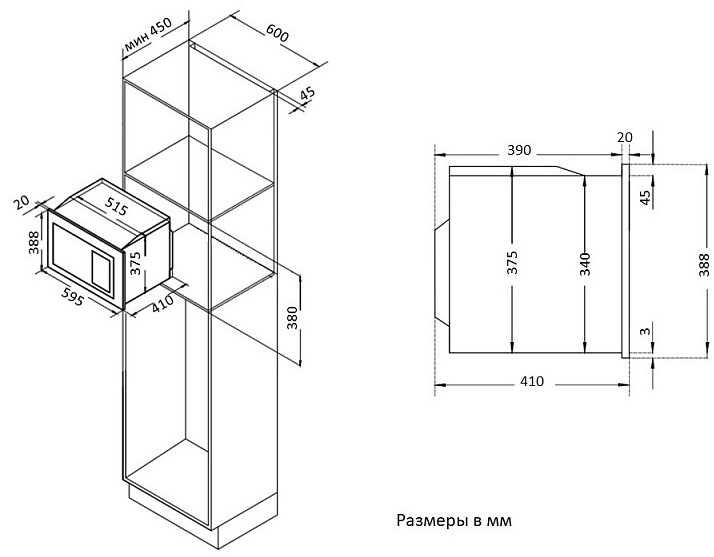 мин 450
600
45
20
515
388
375
595
410
380
390
20
45
375
340
388
3
410
Размеры в мм