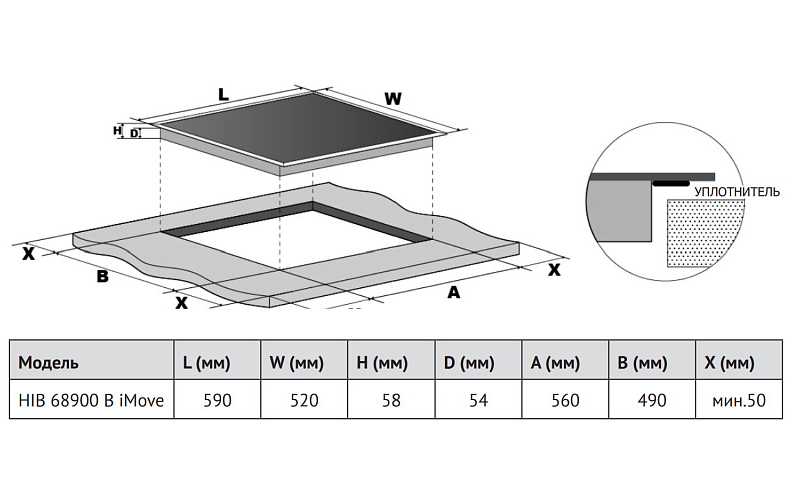 L
W
H
D
X
B
X
A
X
УПЛОТНИТЕЛЬ

| Модель | L (мм) | W (мм) | H (мм) | D (мм) | A (мм) | B (мм) | X (мм) |
|---|---|---|---|---|---|---|---|
| HIB 68900 B iMove | 590 | 520 | 58 | 54 | 560 | 490 | мин.50 |