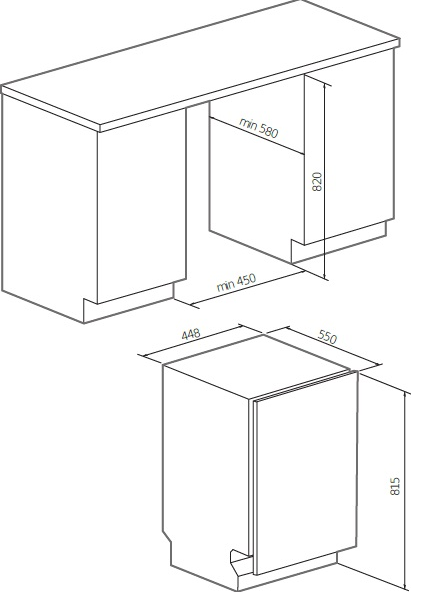 min 580
820
min 450
448
550
815