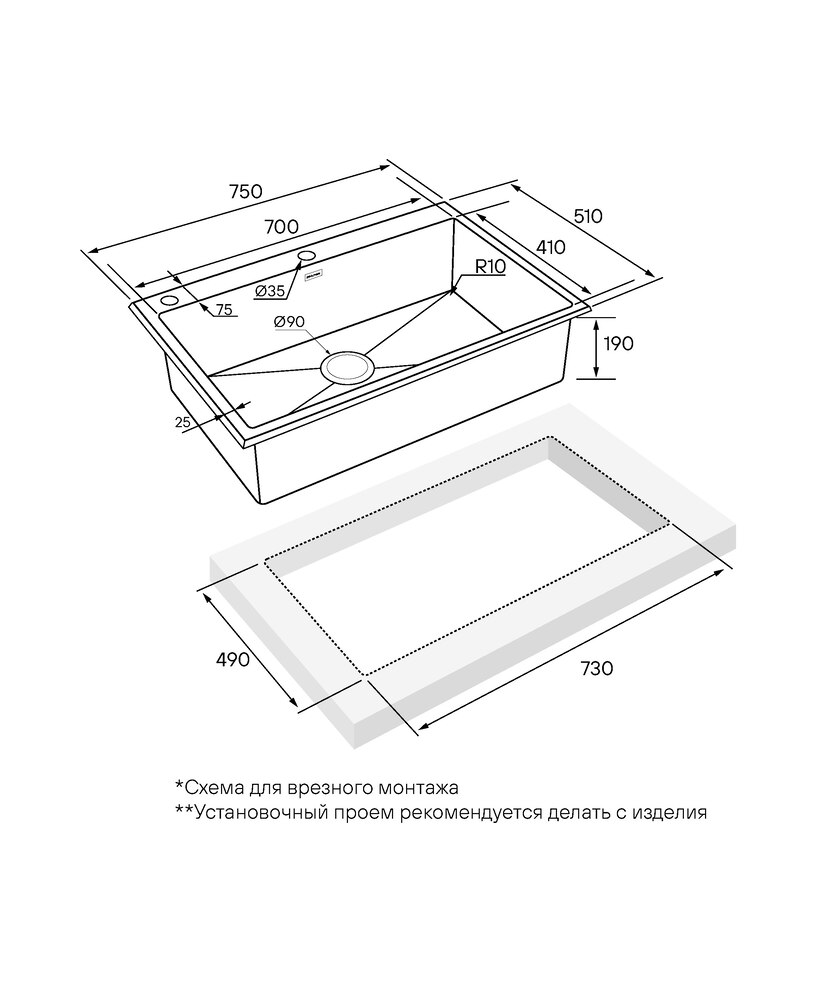 750
700
510
410
R10
Ø35
75
Ø90
190
25
490
730
*Схема для врезного монтажа
**Установочный проем рекомендуется делать с изделия