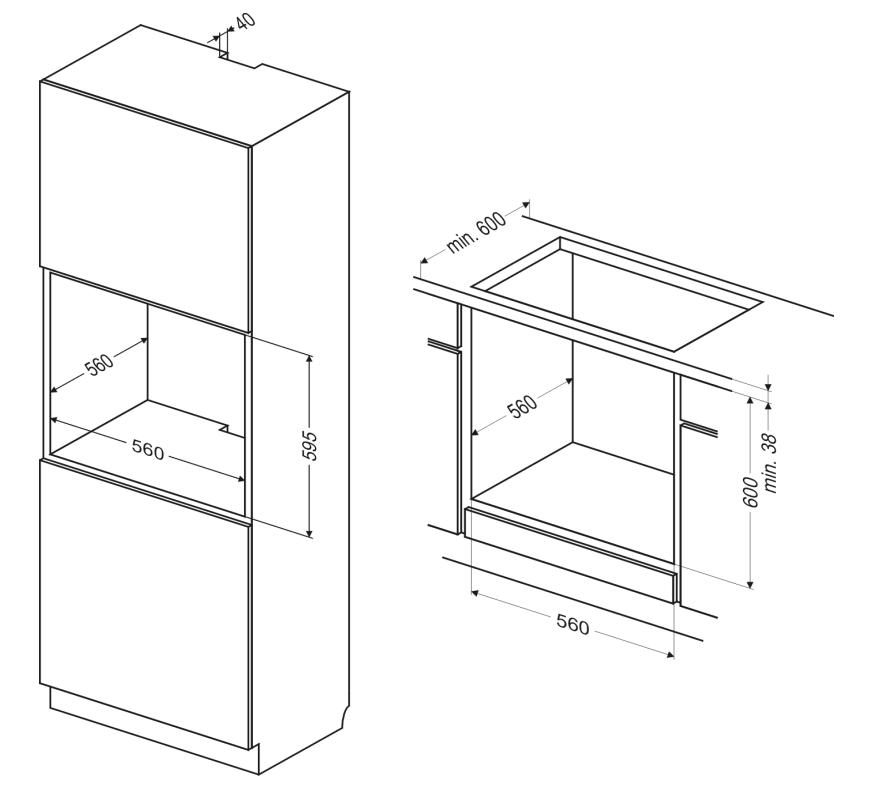 40
560
560
595
min. 600
560
600
min. 38
560