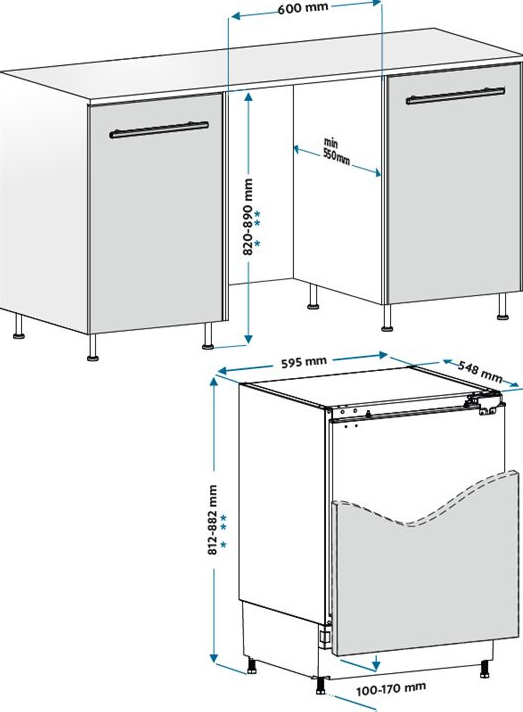 600 mm

min
550mm

820-890 mm * **

595 mm

548 mm

812-882 mm * **

100-170 mm