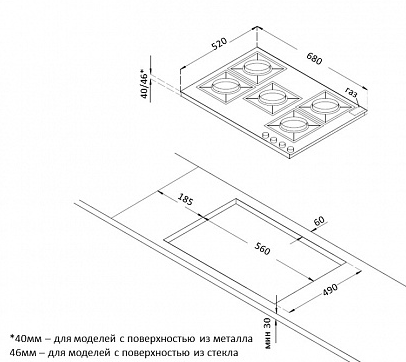 520

680

40/46*

газ

185

60

560

490

мин 30

*40мм – для моделей с поверхностью из металла
46мм – для моделей с поверхностью из стекла