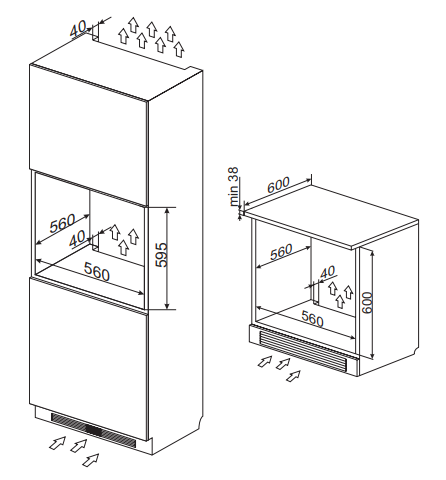 40

560

40

560

595

min 38

600

560

40

560

600