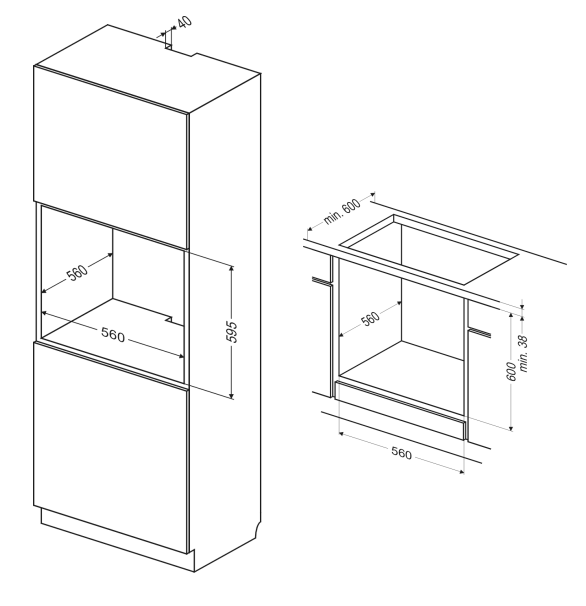 40
560
560
595
min. 600
560
600
min. 38
560