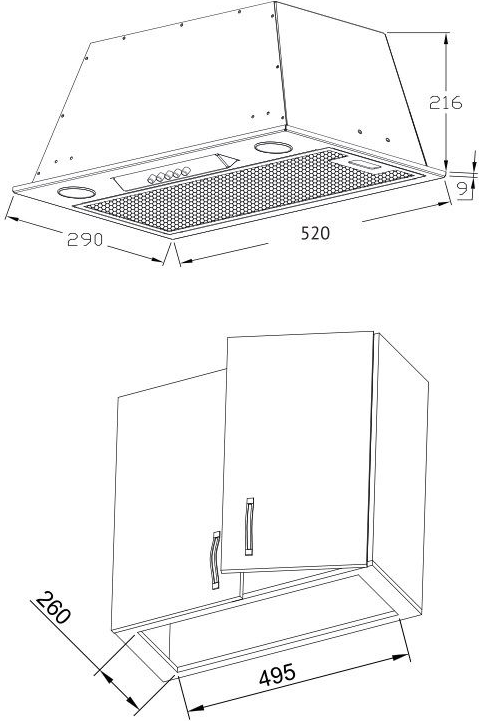 216

9

290

520

260

495