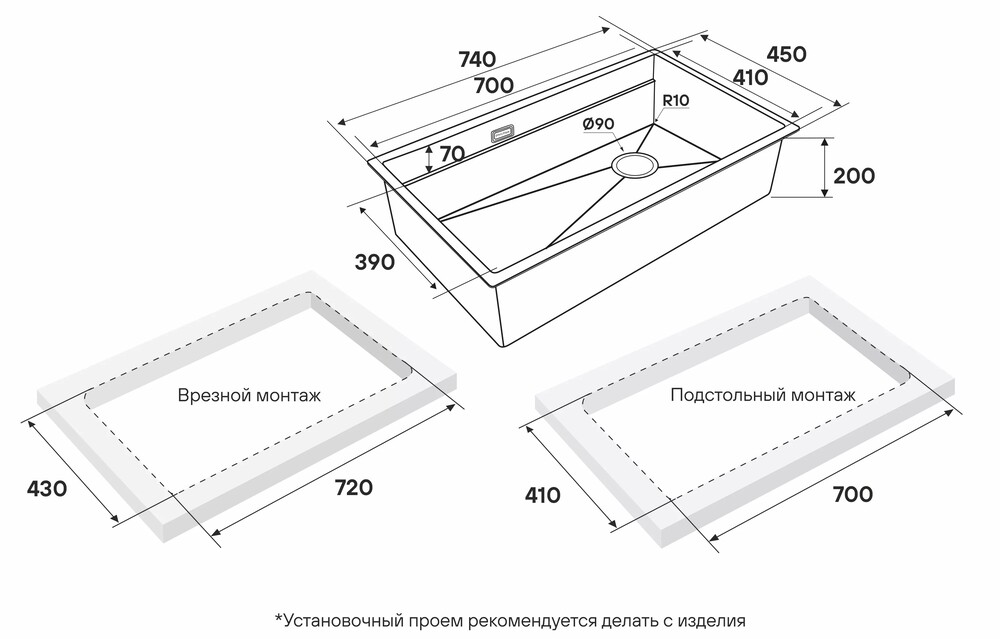 740
700
450
410
R10
Ø90
70
200
390

Врезной монтаж
430
720

Подстольный монтаж
410
700

*Установочный проем рекомендуется делать с изделия