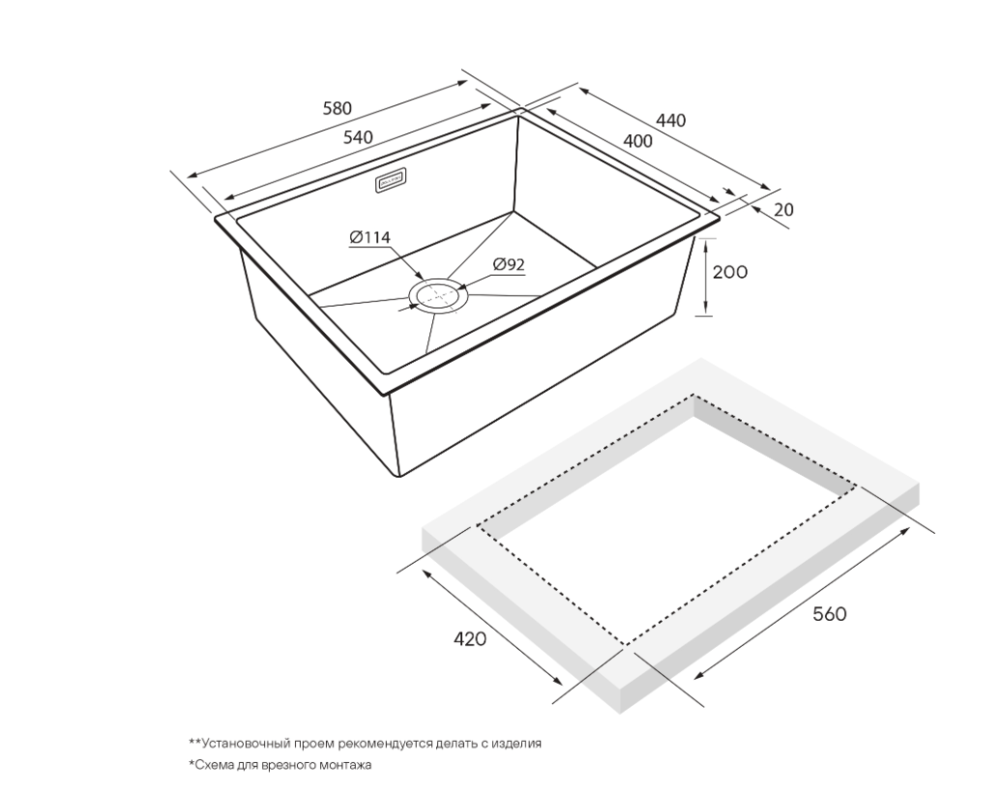 580
540
440
400
20
Ø114
Ø92
200
420
560

**Установочный проем рекомендуется делать с изделия
*Схема для врезного монтажа