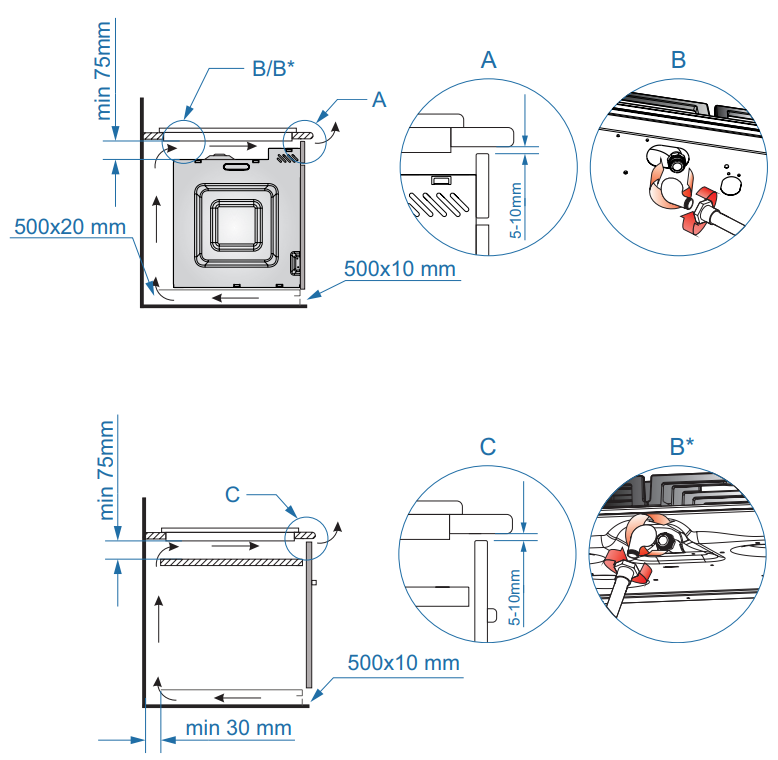 min 75mm
B/B*
A
500x20 mm
500x10 mm
A
5-10mm
B
min 75mm
C
500x10 mm
min 30 mm
C
5-10mm
B*