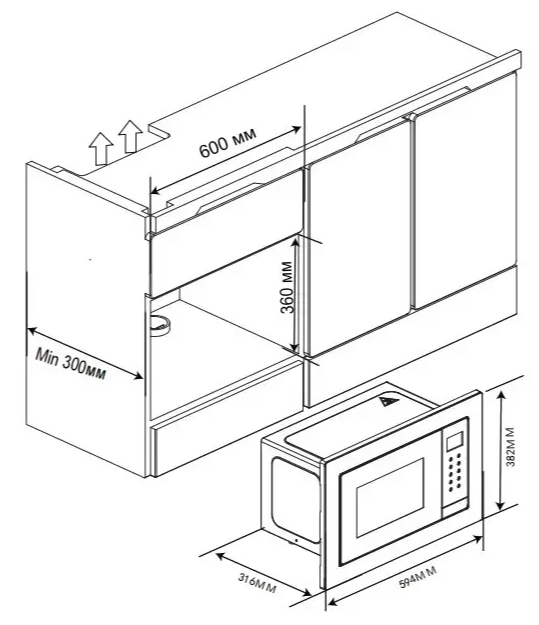 600 мм

360 мм

Min 300мм

382ММ

316ММ

594ММ