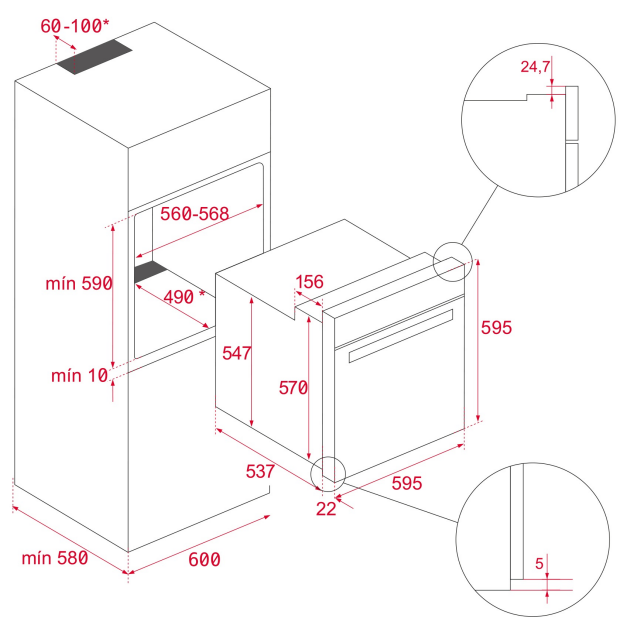 60-100*

24,7

560-568

mín 590

490 *

156

595

547

570

mín 10

537

595

22

mín 580

600

5